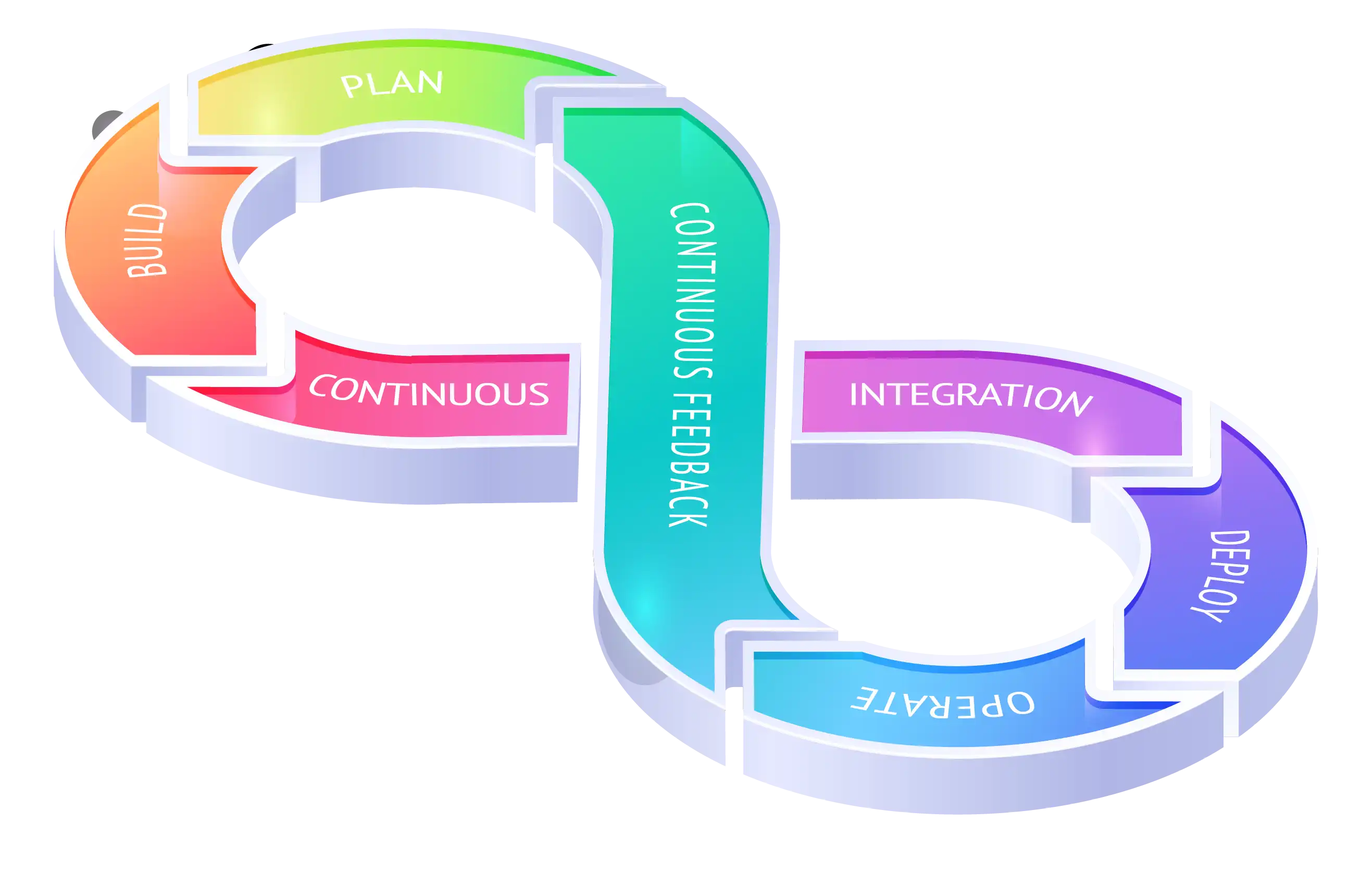 PLAN
BUILD
CONTINUOUS
CONTINUOUS FEEDBACK
INTEGRATION
DEPLOY
OPERATE